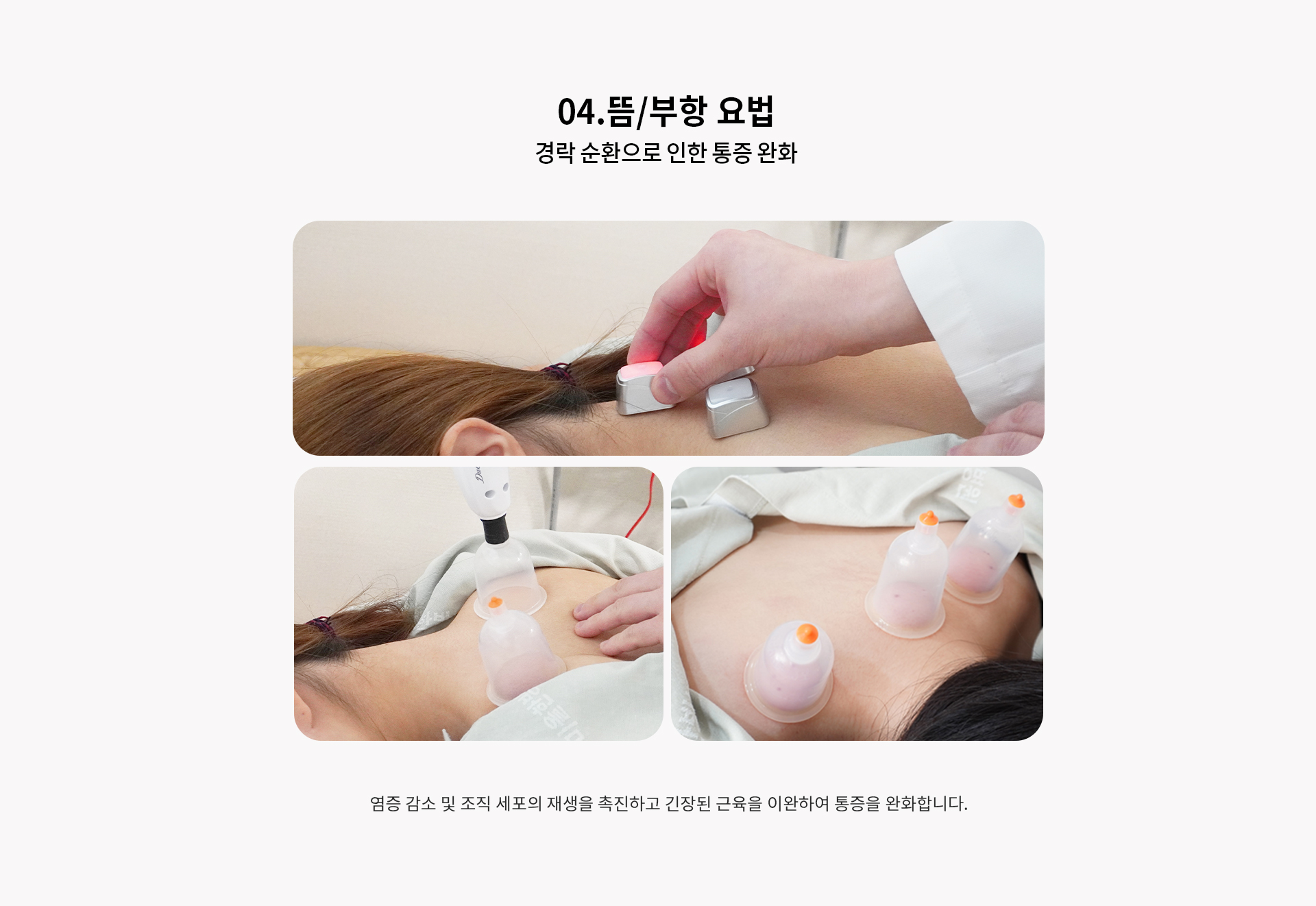 04.뜸/부항 요법

경락 순환으로 인한 통증 완화

염증 감소 및 조직 세포의 재생을 촉진하고 긴장된 근육을 이완하여 통증을 완화합니다.